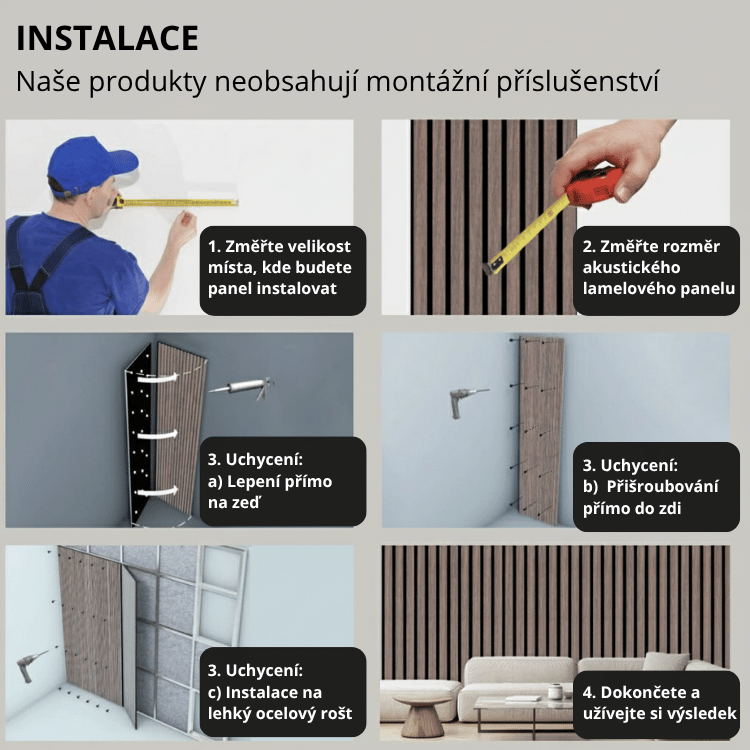 INSTALACE
Naše produkty neobsahují montážní příslušenství

1. Změřte velikost místa, kde budete panel instalovat

2. Změřte rozměr akustického lamelového panelu

3. Uchycení:
a) Lepení přímo na zeď

3. Uchycení:
b) Přišroubování přímo do zdi

3. Uchycení:
c) Instalace na lehký ocelový rošt

4. Dokončete a užívejte si výsledek